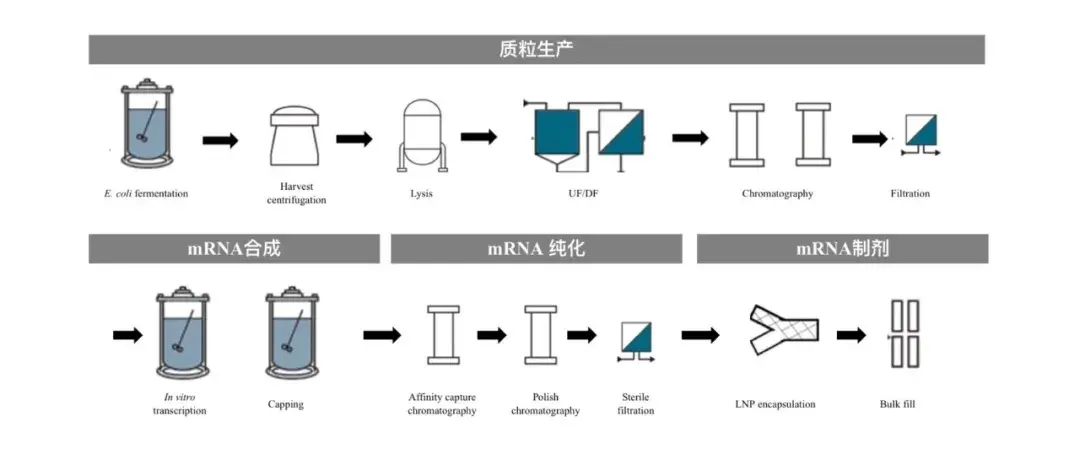 质粒生产

E. coli fermentation

Harvest centrifugation

Lysis

UF/DF

Chromatography

Filtration

mRNA合成

mRNA 纯化

mRNA制剂

In vitro transcription

Capping

Affinity capture chromatography

Polish chromatography

Sterile filtration

LNP encapsulation

Bulk fill