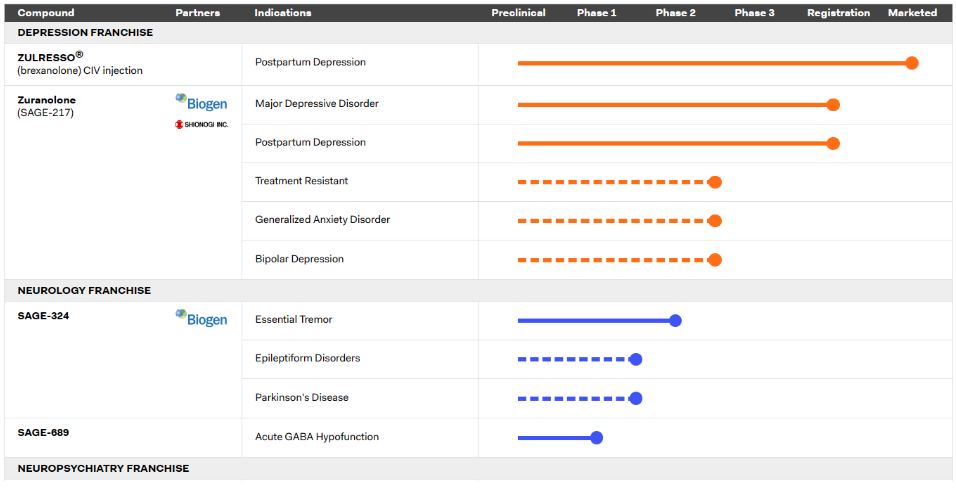 | Compound | Partners | Indications | Preclinical | Phase 1 | Phase 2 | Phase 3 | Registration | Marketed |
|---|---|---|---|---|---|---|---|---|
| DEPRESSION FRANCHISE | | | | | | | | |
| ZULRESSO® (brexanolone) CIV injection | | Postpartum Depression | | | | | | |
| Zuranolone (SAGE-217) | Biogen SHIONOGI INC. | Major Depressive Disorder | | | | | | |
| | | Postpartum Depression | | | | | | |
| | | Treatment Resistant | | | | | | |
| | | Generalized Anxiety Disorder | | | | | | |
| | | Bipolar Depression | | | | | | |
| NEUROLOGY FRANCHISE | | | | | | | | |
| SAGE-324 | Biogen | Essential Tremor | | | | | | |
| | | Epileptiform Disorders | | | | | | |
| | | Parkinson's Disease | | | | | | |
| SAGE-689 | | Acute GABA Hypofunction | | | | | | |
| NEUROPSYCHIATRY FRANCHISE | | | | | | | | |